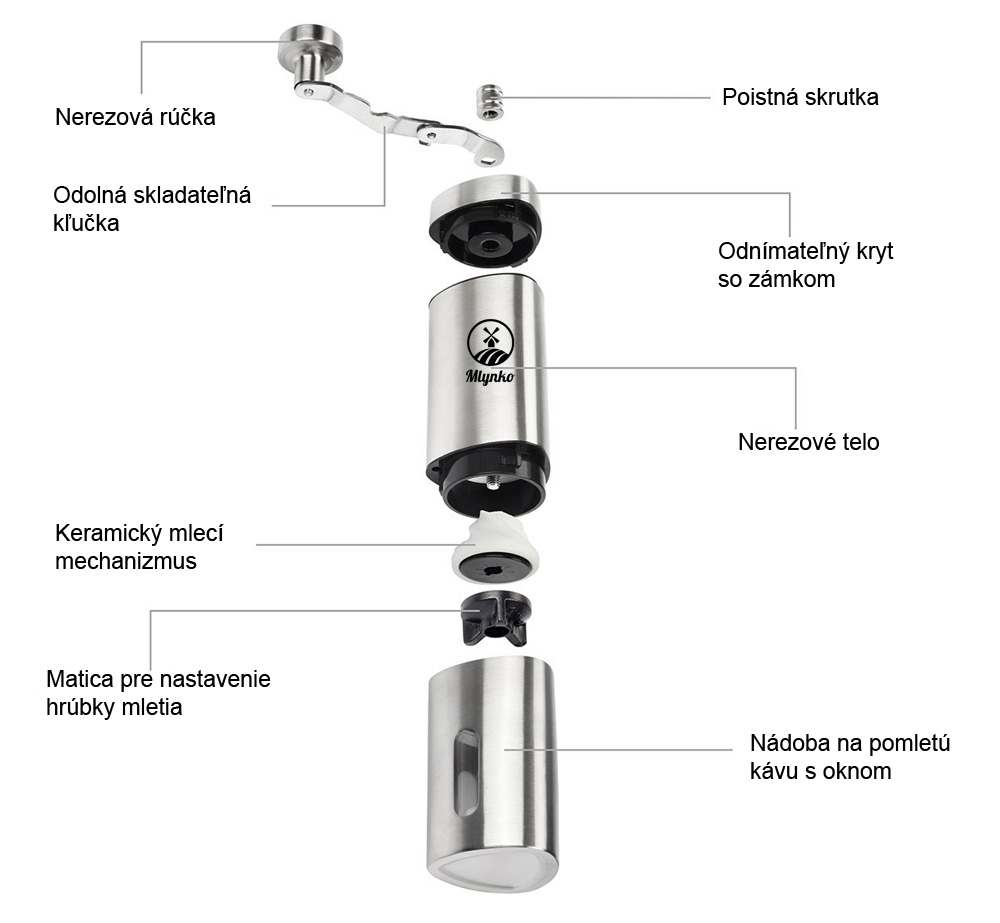 Nerezová rúčka

Poistná skrutka

Odolná skladateľná kľučka

Odnímateľný kryt so zámkom

Mlynko

Nerezové telo

Keramický mlecí mechanizmus

Matica pre nastavenie hrúbky mletia

Nádoba na pomletú kávu s oknom