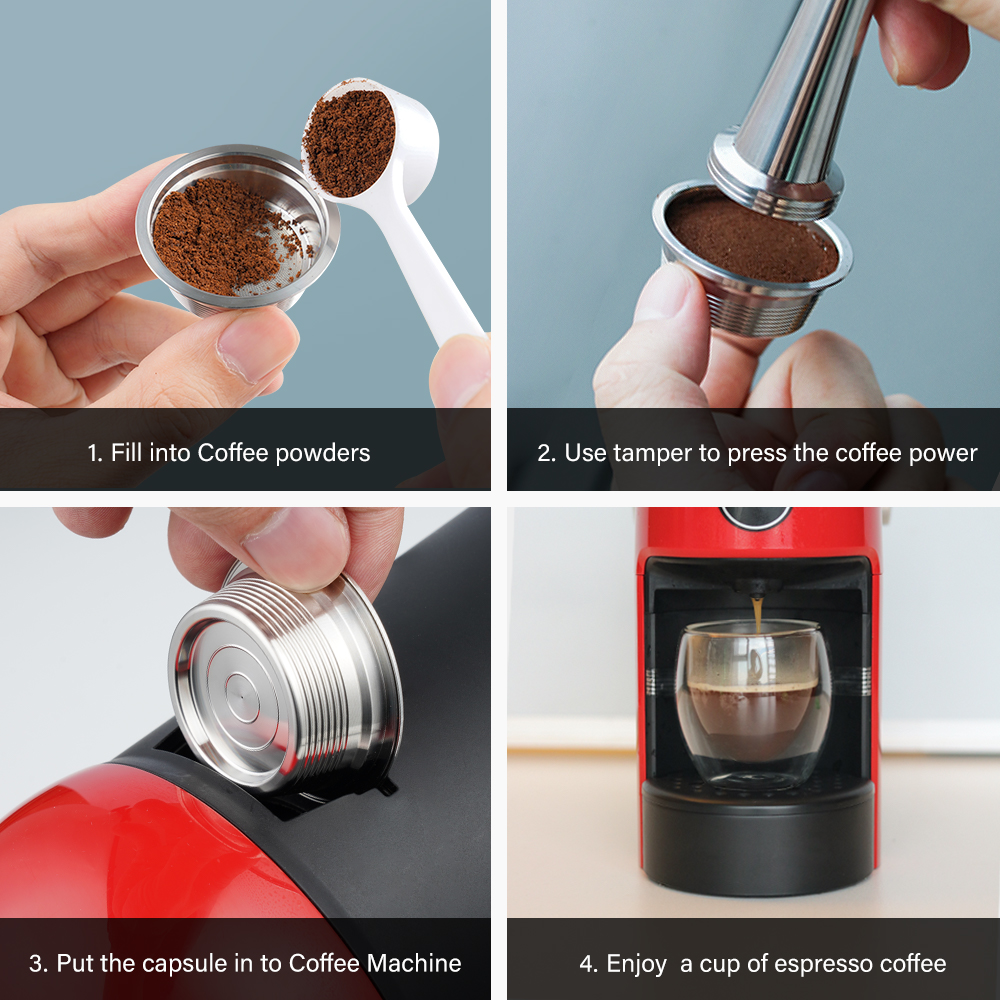 1. Fill into Coffee powders

2. Use tamper to press the coffee power

3. Put the capsule in to Coffee Machine

4. Enjoy a cup of espresso coffee