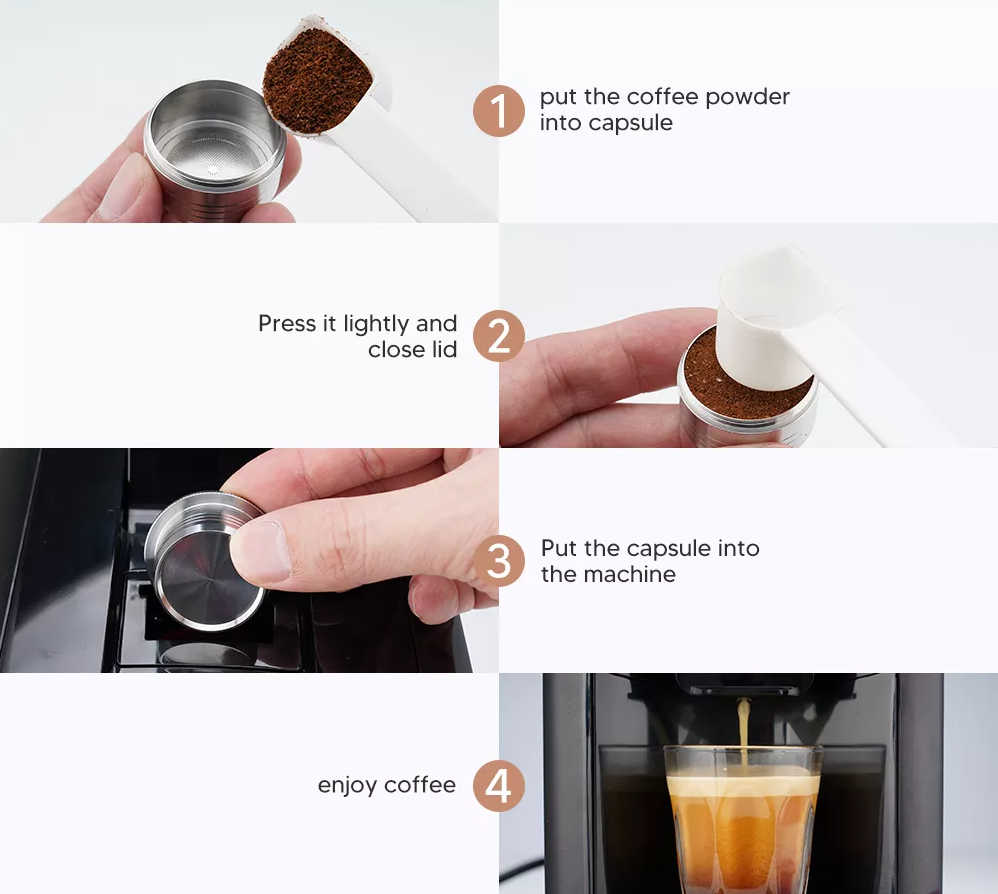 1 put the coffee powder into capsule

Press it lightly and close lid 2

3 Put the capsule into the machine

enjoy coffee 4